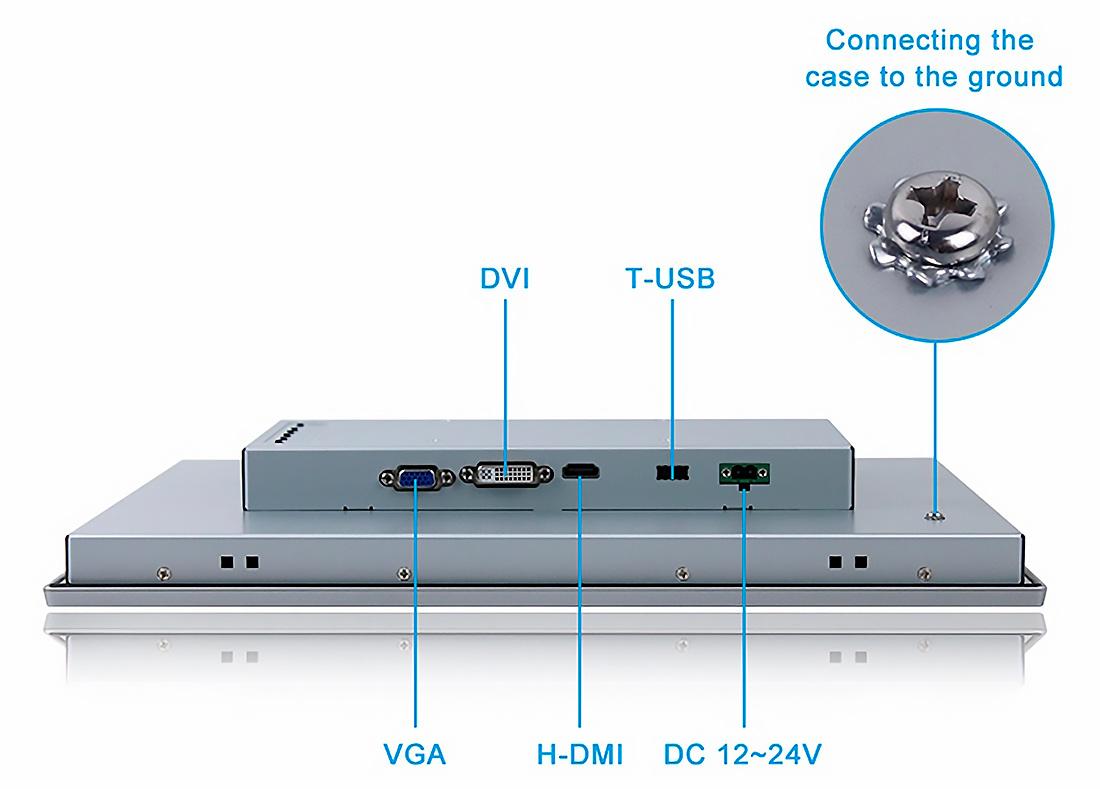 Connecting the case to the ground

DVI

T-USB

VGA

H-DMI

DC 12~24V