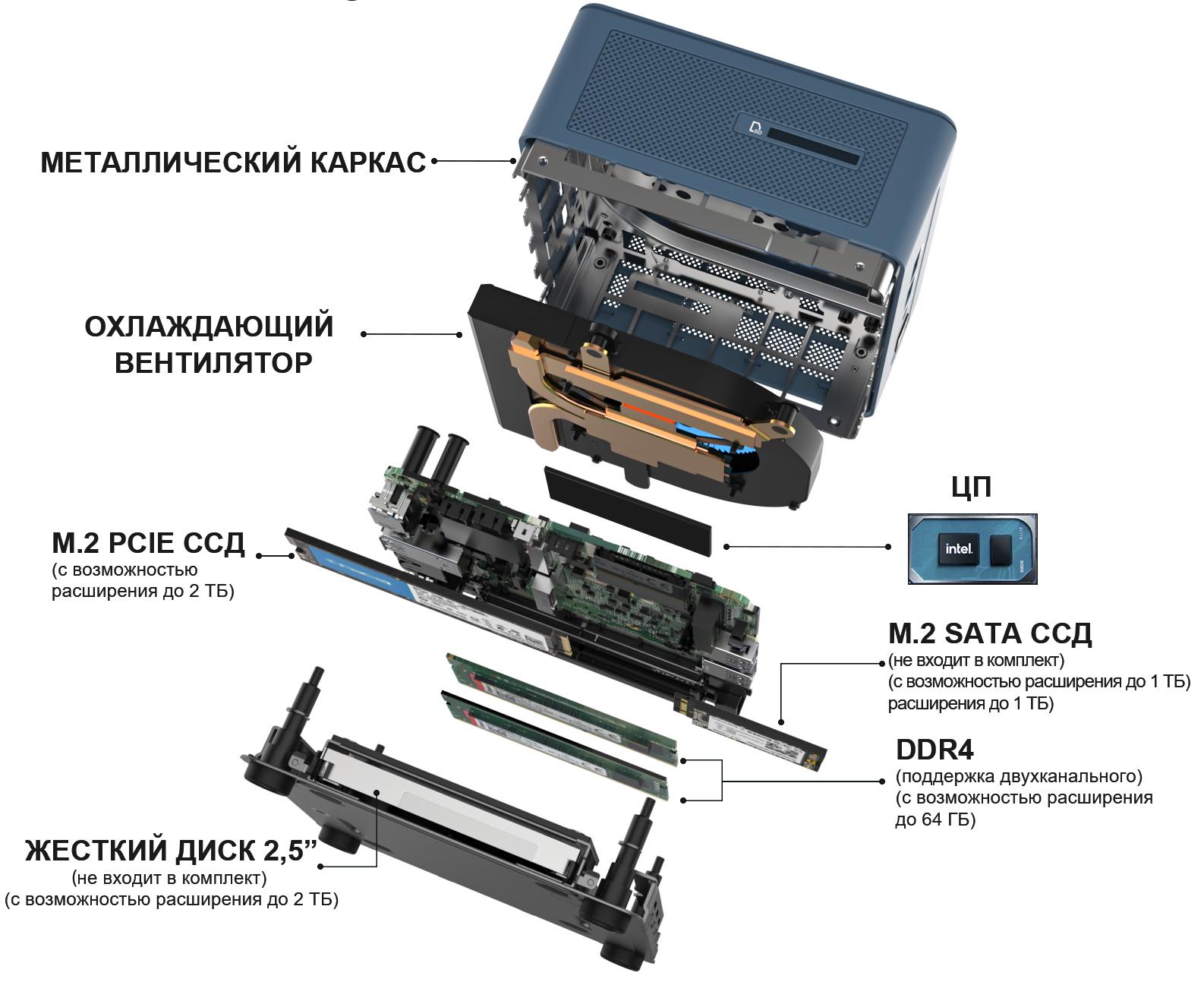 МЕТАЛЛИЧЕСКИЙ КАРКАС

ОХЛАЖДАЮЩИЙ ВЕНТИЛЯТОР

ЦП

intel.

M.2 PCIE ССД
(с возможностью расширения до 2 ТБ)

M.2 SATA ССД
(не входит в комплект)
(с возможностью расширения до 1 ТБ)
расширения до 1 ТБ)

DDR4
(поддержка двухканального)
(с возможностью расширения до 64 ГБ)

ЖЕСТКИЙ ДИСК 2,5”
(не входит в комплект)
(с возможностью расширения до 2 ТБ)