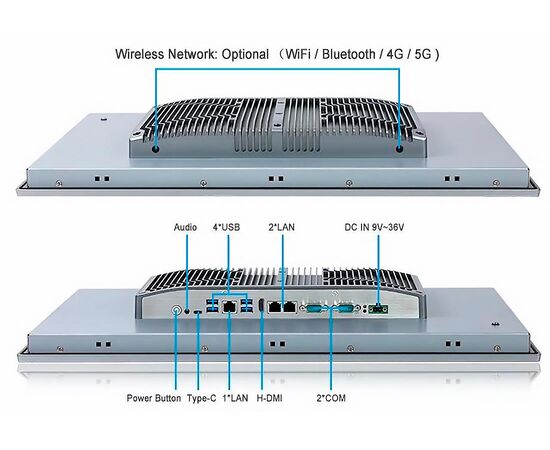 Wireless Network: Optional （WiFi / Bluetooth / 4G / 5G ）

Audio

4*USB

2*LAN

DC IN 9V~36V

Power Button

Type-C

1*LAN

H-DMI

2*COM